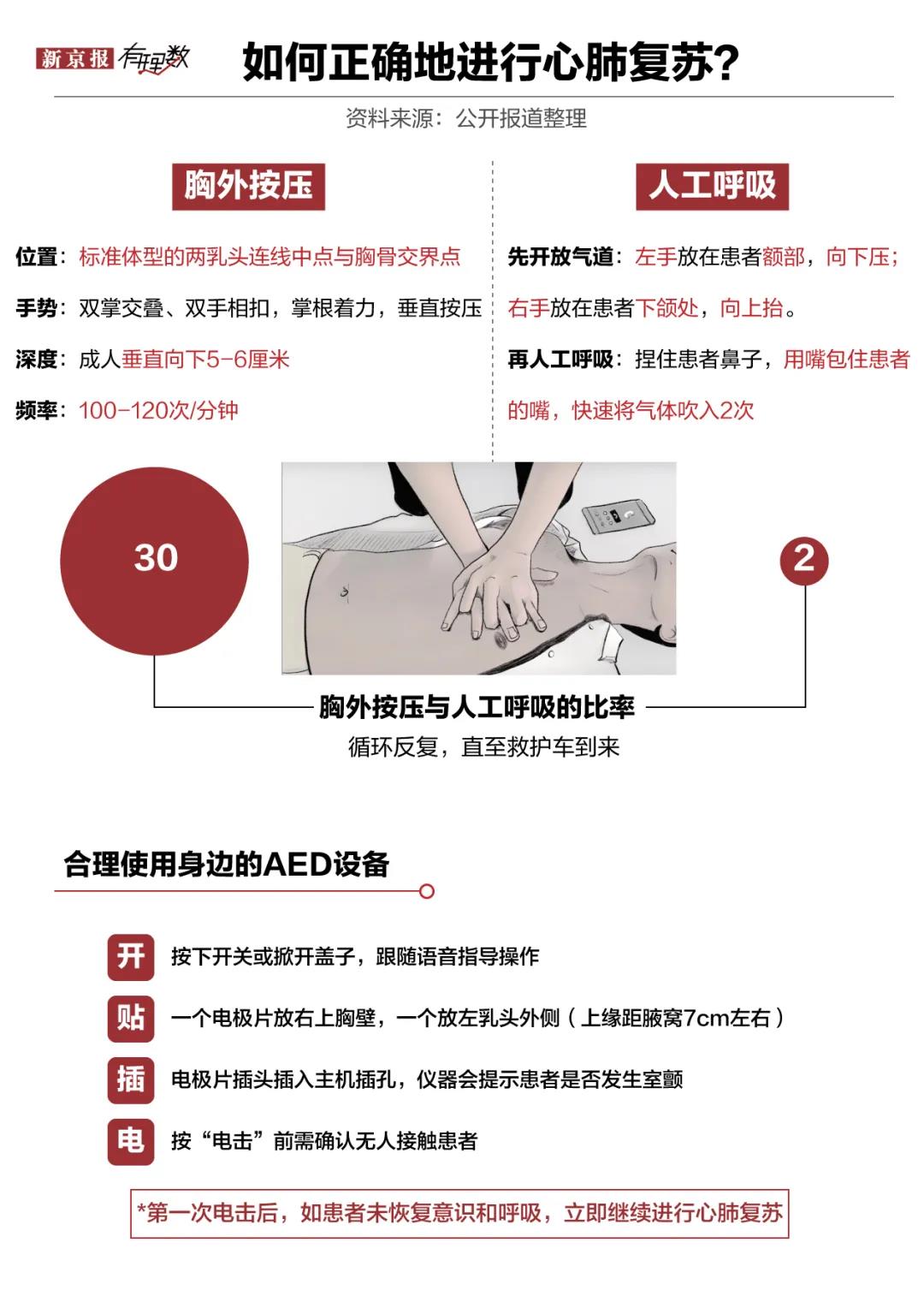 新京报 有理数

如何正确地进行心肺复苏?

资料来源:公开报道整理

胸外按压

位置:标准体型的两乳头连线中点与胸骨交界点

手势:双掌交叠、双手相扣,掌根着力,垂直按压

深度:成人垂直向下5-6厘米

频率:100-120次/分钟

人工呼吸

先开放气道:左手放在患者额部,向下压;右手放在患者下颌处,向上抬。

再人工呼吸:捏住患者鼻子,用嘴包住患者的嘴,快速将气体吹入2次

30

2

胸外按压与人工呼吸的比率

循环反复,直至救护车到来

合理使用身边的AED设备

开 按下开关或掀开盖子,跟随语音指导操作

贴 一个电极片放右上胸壁,一个放左乳头外侧(上缘距腋窝7cm左右)

插 电极片插头插入主机插孔,仪器会提示患者是否发生室颤

电 按“电击”前需确认无人接触患者

*第一次电击后,如患者未恢复意识和呼吸,立即继续进行心肺复苏